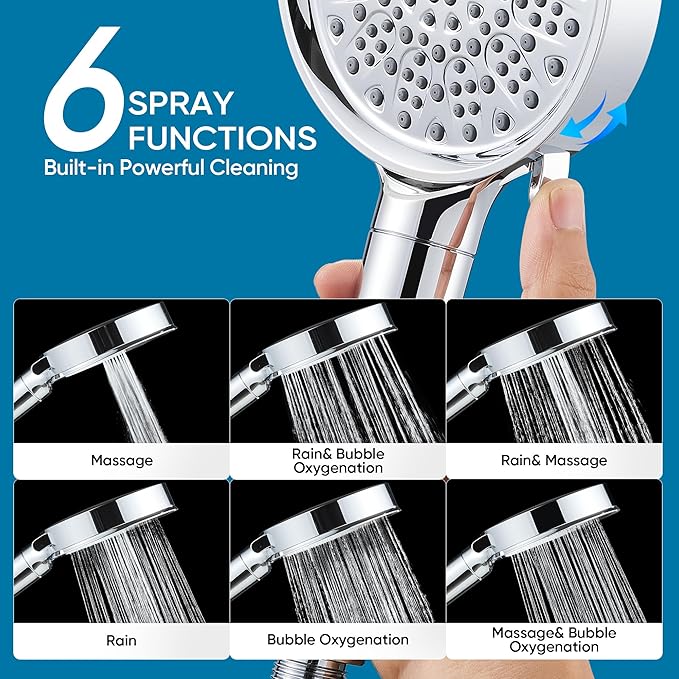 6 SPRAY FUNCTIONS
Built-in Powerful Cleaning

Massage

Rain& Bubble Oxygenation

Rain& Massage

Rain

Bubble Oxygenation

Massage& Bubble Oxygenation