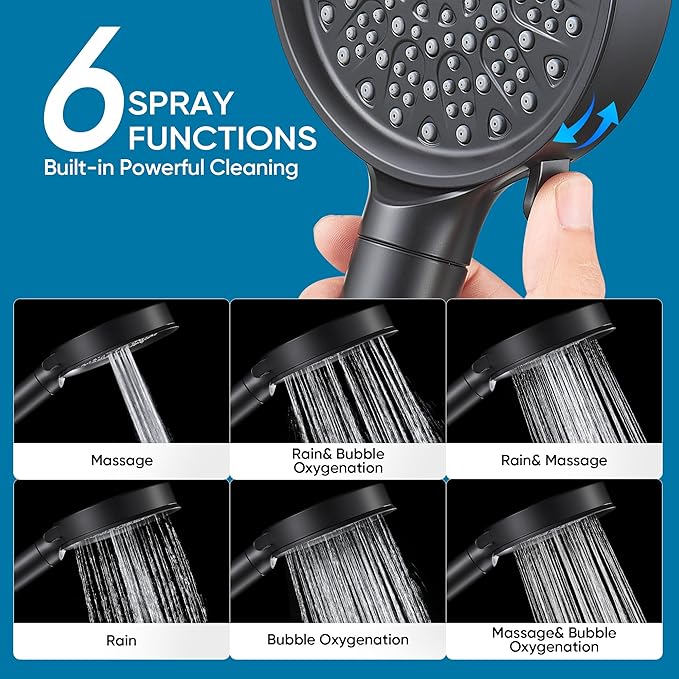 6 SPRAY FUNCTIONS
Built-in Powerful Cleaning

Massage

Rain& Bubble Oxygenation

Rain& Massage

Rain

Bubble Oxygenation

Massage& Bubble Oxygenation