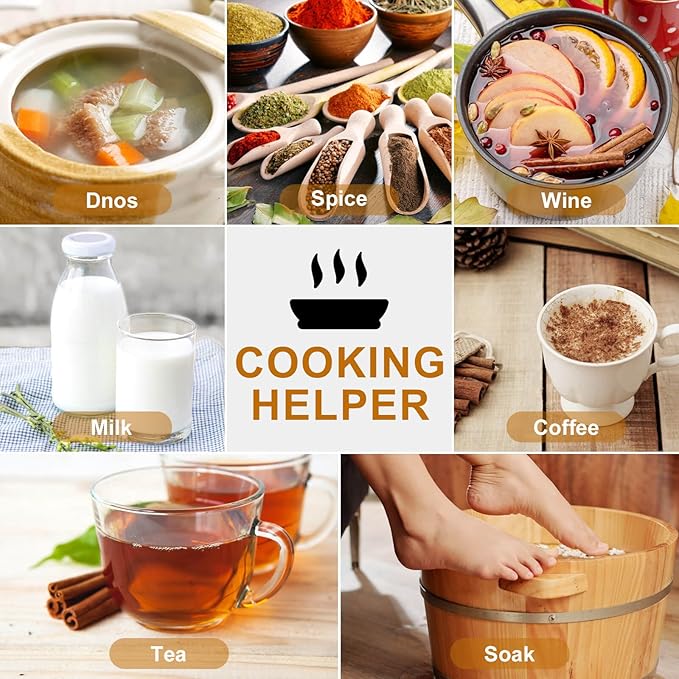 Dnos

Spice

Wine

Milk

COOKING HELPER

Coffee

Tea

Soak