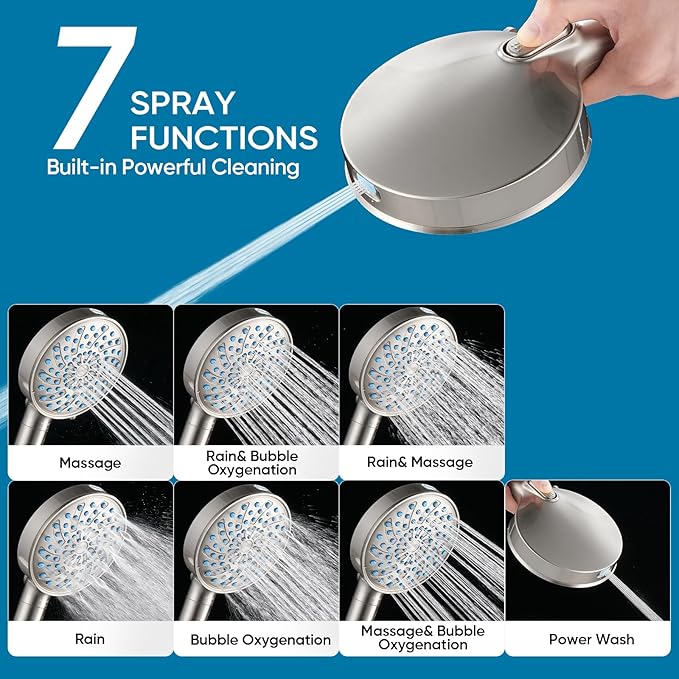 7 SPRAY FUNCTIONS
Built-in Powerful Cleaning

Massage

Rain& Bubble Oxygenation

Rain& Massage

Rain

Bubble Oxygenation

Massage& Bubble Oxygenation

Power Wash