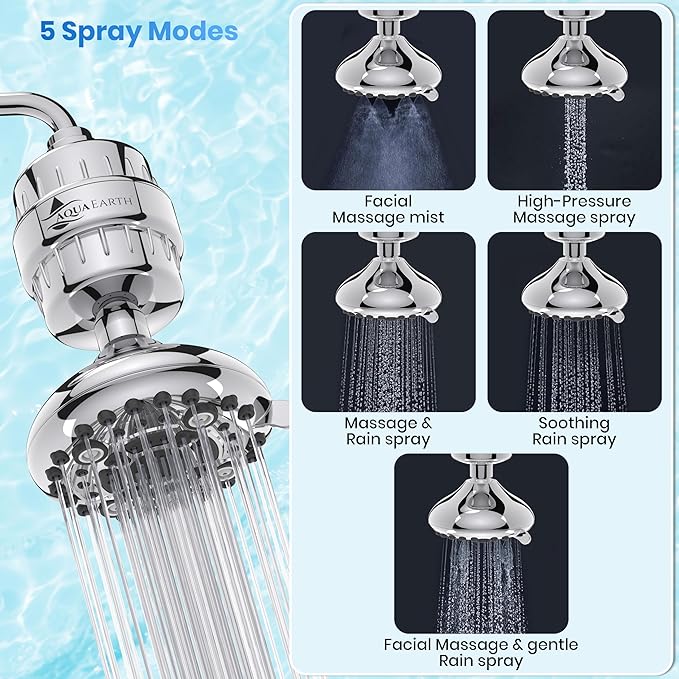 5 Spray Modes

AQUA EARTH

Facial Massage mist

High-Pressure Massage spray

Massage & Rain spray

Soothing Rain spray

Facial Massage & gentle Rain spray