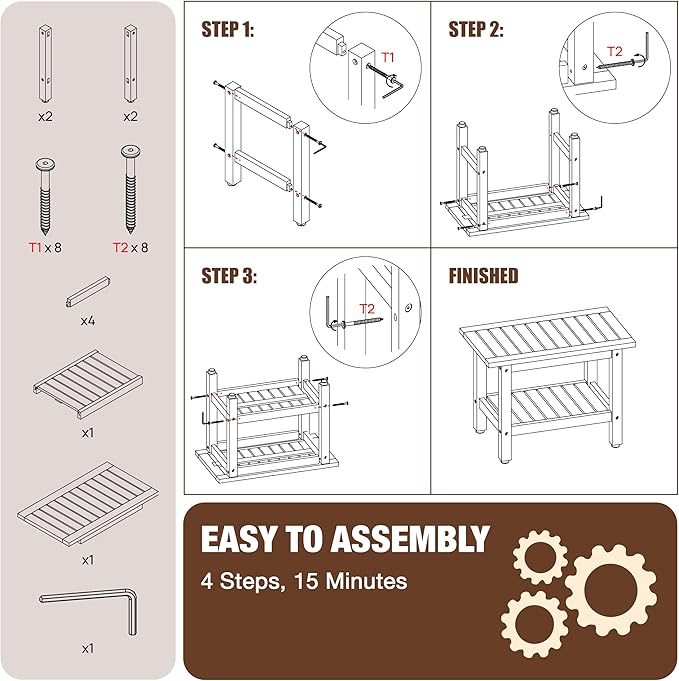 x2
x2
T1 x 8
T2 x 8
x4
x1
x1
x1

STEP 1:
T1

STEP 2:
T2

STEP 3:
T2

FINISHED

EASY TO ASSEMBLY
4 Steps, 15 Minutes