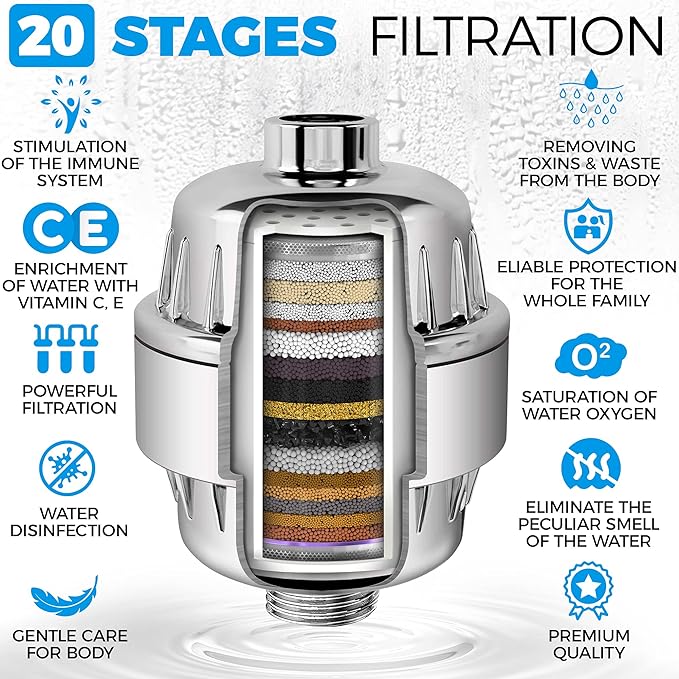 20 STAGES FILTRATION

STIMULATION OF THE IMMUNE SYSTEM

CE

ENRICHMENT OF WATER WITH VITAMIN C, E

POWERFUL FILTRATION

WATER DISINFECTION

GENTLE CARE FOR BODY

REMOVING TOXINS & WASTE FROM THE BODY

ELIABLE PROTECTION FOR THE WHOLE FAMILY

$O^2$

SATURATION OF WATER OXYGEN

ELIMINATE THE PECULIAR SMELL OF THE WATER

PREMIUM QUALITY