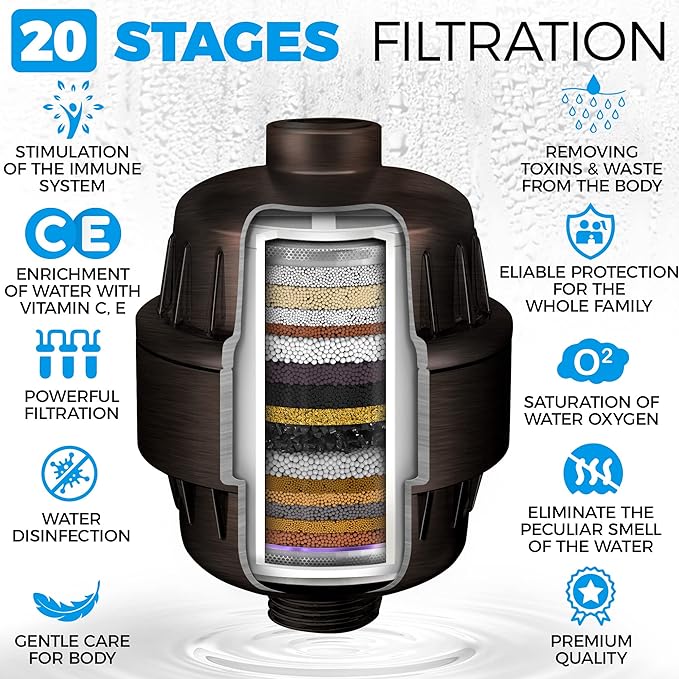 20 STAGES FILTRATION

STIMULATION OF THE IMMUNE SYSTEM

CE

ENRICHMENT OF WATER WITH VITAMIN C, E

POWERFUL FILTRATION

WATER DISINFECTION

GENTLE CARE FOR BODY

REMOVING TOXINS & WASTE FROM THE BODY

ELIABLE PROTECTION FOR THE WHOLE FAMILY

$O^2$

SATURATION OF WATER OXYGEN

ELIMINATE THE PECULIAR SMELL OF THE WATER

PREMIUM QUALITY