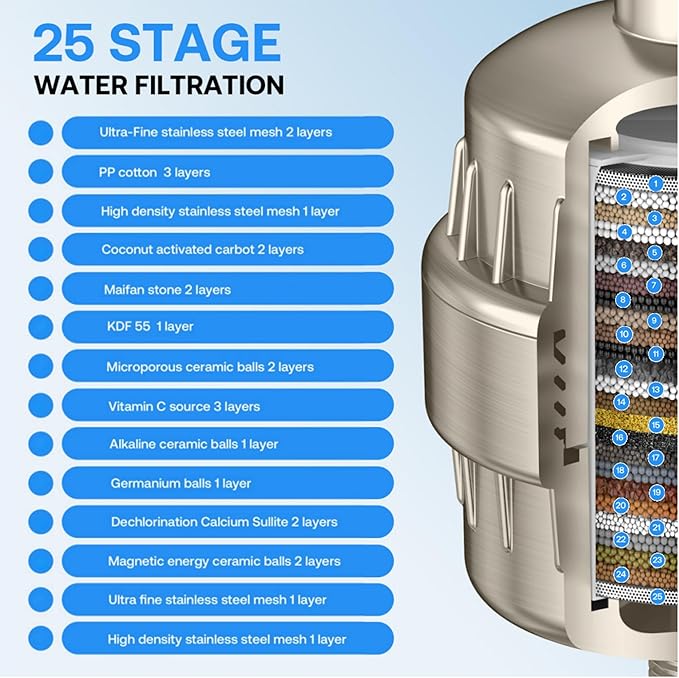 25 STAGE
WATER FILTRATION

Ultra-Fine stainless steel mesh 2 layers
PP cotton 3 layers
High density stainless steel mesh 1 layer
Coconut activated carbot 2 layers
Maifan stone 2 layers
KDF 55 1 layer
Microporous ceramic balls 2 layers
Vitamin C source 3 layers
Alkaline ceramic balls 1 layer
Germanium balls 1 layer
Dechlorination Calcium Sullite 2 layers
Magnetic energy ceramic balls 2 layers
Ultra fine stainless steel mesh 1 layer
High density stainless steel mesh 1 layer

1
2
3
4
5
6
7
8
9
10
11
12
13
14
15
16
17
18
19
20
21
22
23
24
25