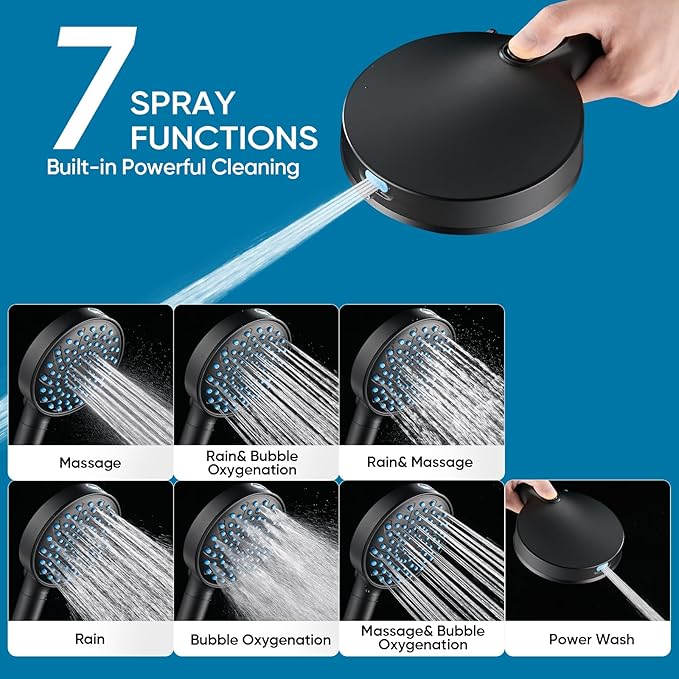 7 SPRAY FUNCTIONS
Built-in Powerful Cleaning

Massage

Rain& Bubble Oxygenation

Rain& Massage

Rain

Bubble Oxygenation

Massage& Bubble Oxygenation

Power Wash