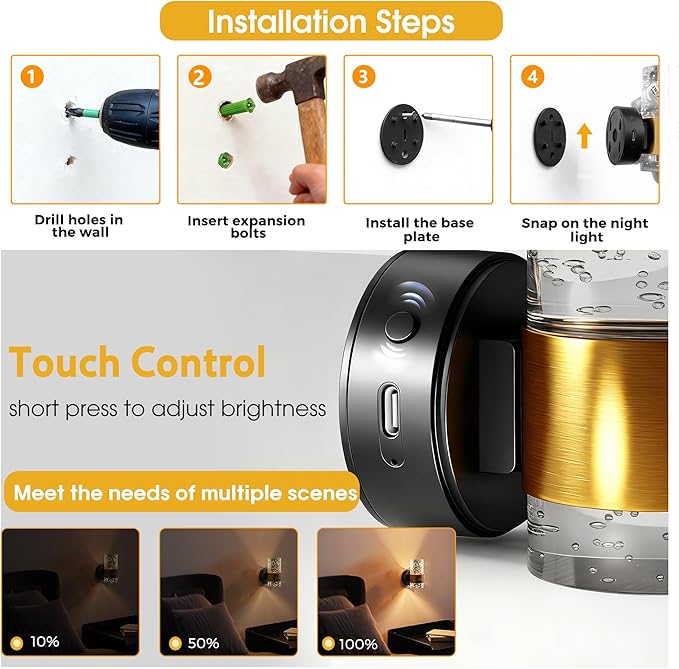 Installation Steps

1
Drill holes in the wall

2
Insert expansion bolts

3
Install the base plate

4
Snap on the night light

Touch Control
short press to adjust brightness

Meet the needs of multiple scenes

10%

50%

100%