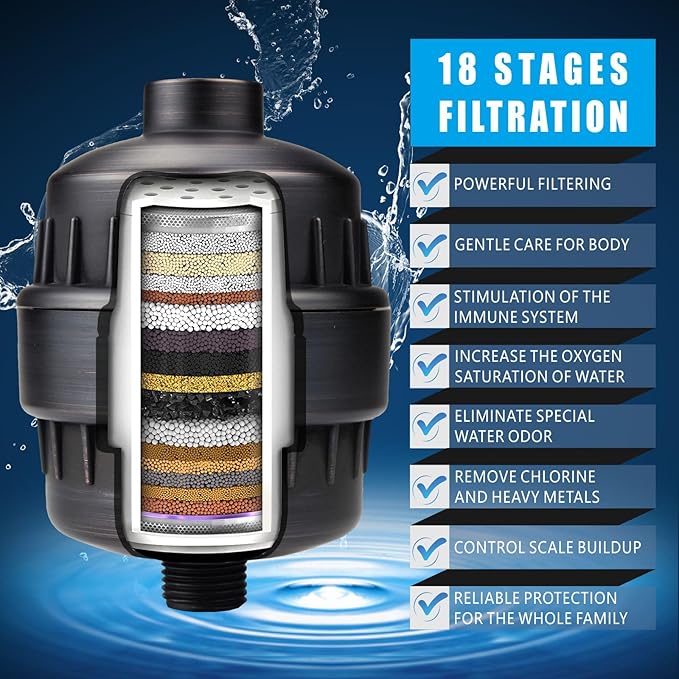 18 STAGES FILTRATION

POWERFUL FILTERING

GENTLE CARE FOR BODY

STIMULATION OF THE IMMUNE SYSTEM

INCREASE THE OXYGEN SATURATION OF WATER

ELIMINATE SPECIAL WATER ODOR

REMOVE CHLORINE AND HEAVY METALS

CONTROL SCALE BUILDUP

RELIABLE PROTECTION FOR THE WHOLE FAMILY