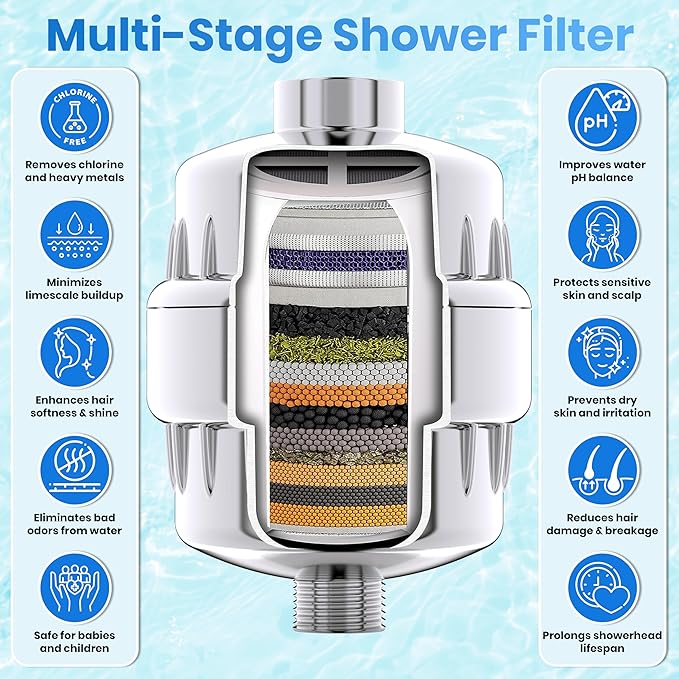 Multi-Stage Shower Filter

CHLORINE FREE

Removes chlorine and heavy metals

Minimizes limescale buildup

Enhances hair softness & shine

Eliminates bad odors from water

Safe for babies and children

pH

Improves water pH balance

Protects sensitive skin and scalp

Prevents dry skin and irritation

Reduces hair damage & breakage

Prolongs showerhead lifespan